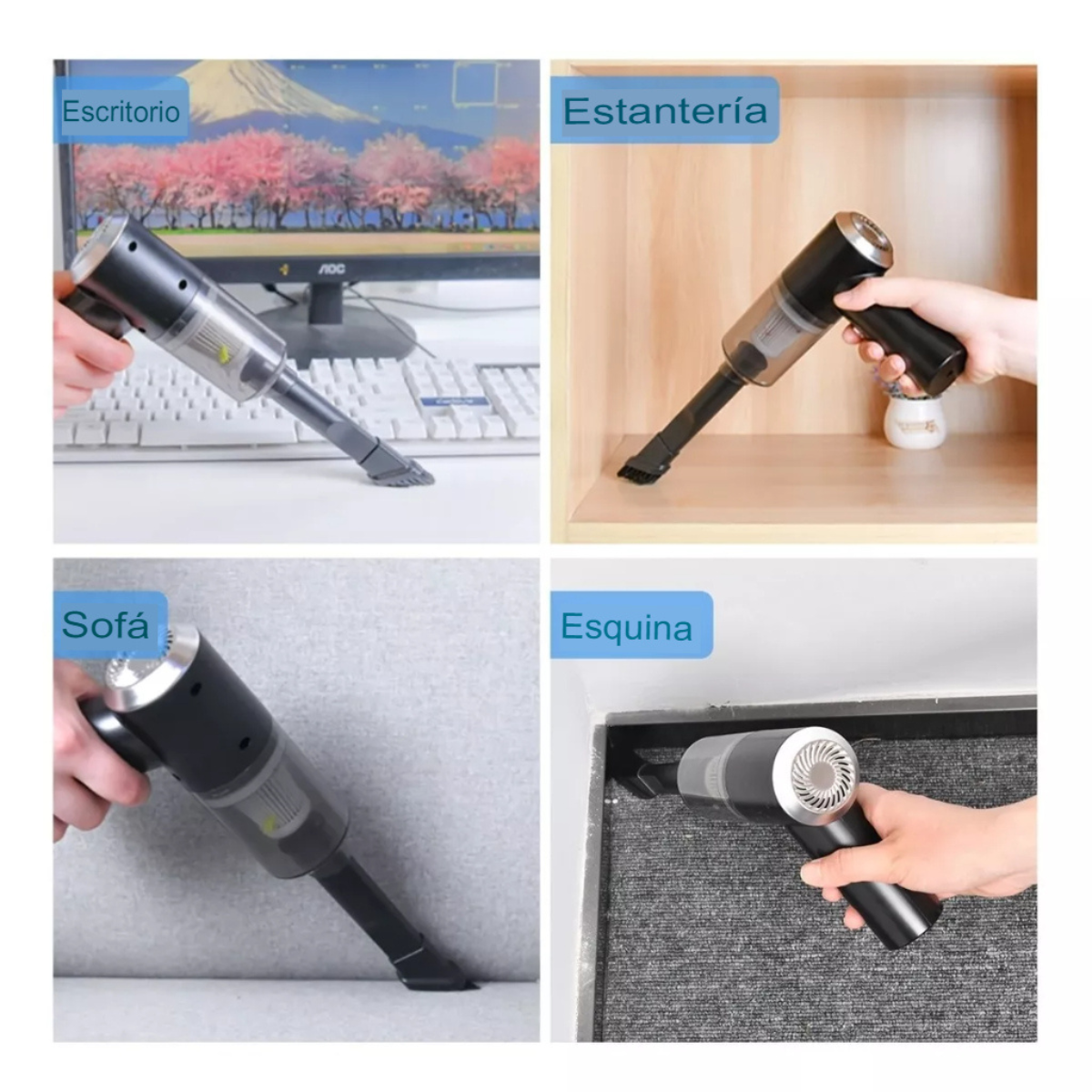 Escritorio

AOC

Estantería

Sofá

Esquina